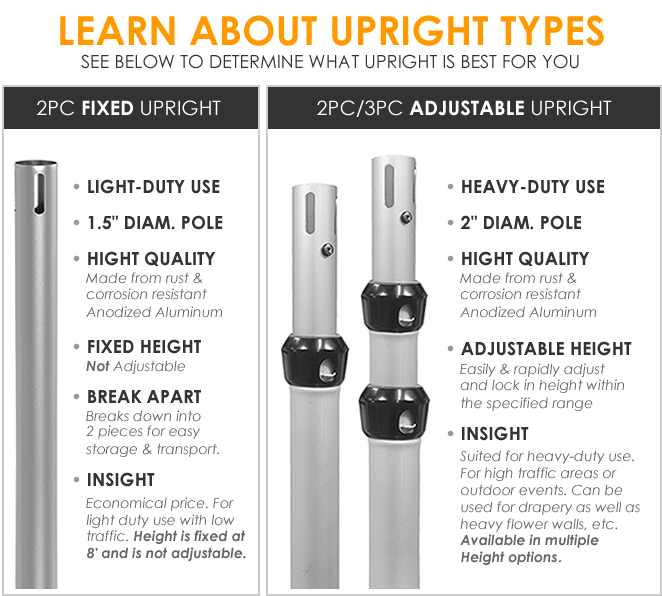 LEARN ABOUT UPRIGHT TYPES
SEE BELOW TO DETERMINE WHAT UPRIGHT IS BEST FOR YOU

2PC FIXED UPRIGHT

• LIGHT-DUTY USE

• 1.5" DIAM. POLE

• HIGHT QUALITY
Made from rust & corrosion resistant Anodized Aluminum

• FIXED HEIGHT
Not Adjustable

• BREAK APART
Breaks down into 2 pieces for easy storage & transport.

• INSIGHT
Economical price. For light duty use with low traffic. Height is fixed at 8' and is not adjustable.

2PC/3PC ADJUSTABLE UPRIGHT

• HEAVY-DUTY USE

• 2" DIAM. POLE

• HIGHT QUALITY
Made from rust & corrosion resistant Anodized Aluminum

• ADJUSTABLE HEIGHT
Easily & rapidly adjust and lock in height within the specified range

• INSIGHT
Suited for heavy-duty use. For high traffic areas or outdoor events. Can be used for drapery as well as heavy flower walls, etc. Available in multiple Height options.