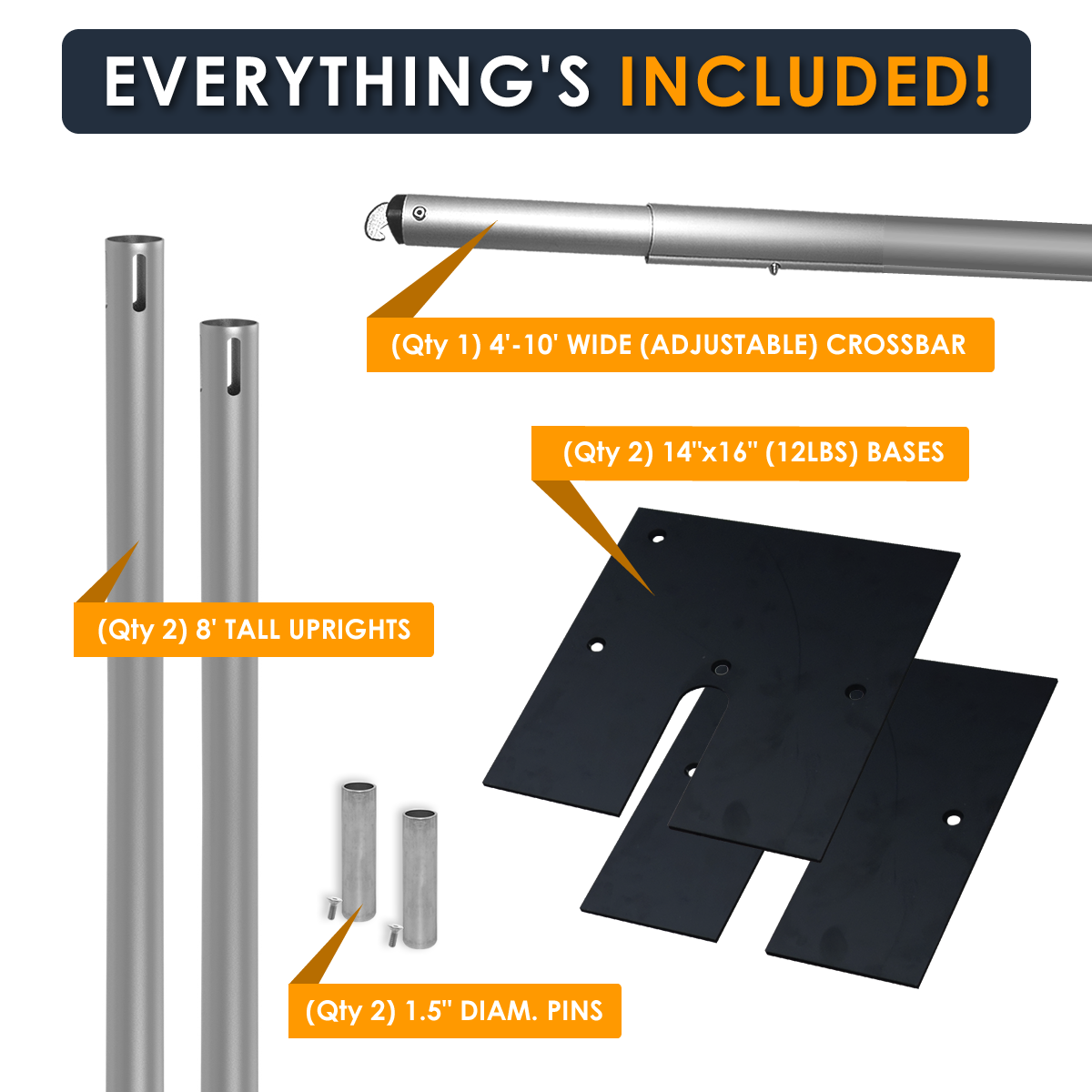 EVERYTHING'S INCLUDED!

(Qty 1) 4'-10' WIDE (ADJUSTABLE) CROSSBAR

(Qty 2) 14"x16" (12LBS) BASES

(Qty 2) 8' TALL UPRIGHTS

(Qty 2) 1.5" DIAM. PINS