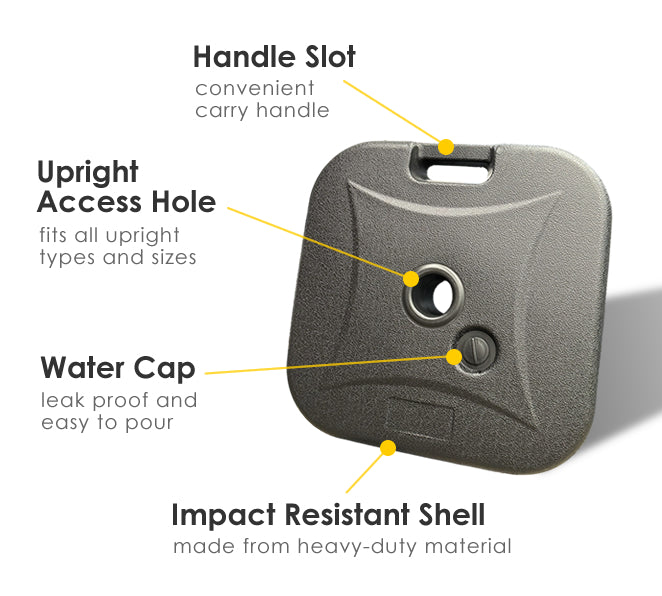 Handle Slot
convenient carry handle

Upright Access Hole
fits all upright types and sizes

Water Cap
leak proof and easy to pour

Impact Resistant Shell
made from heavy-duty material