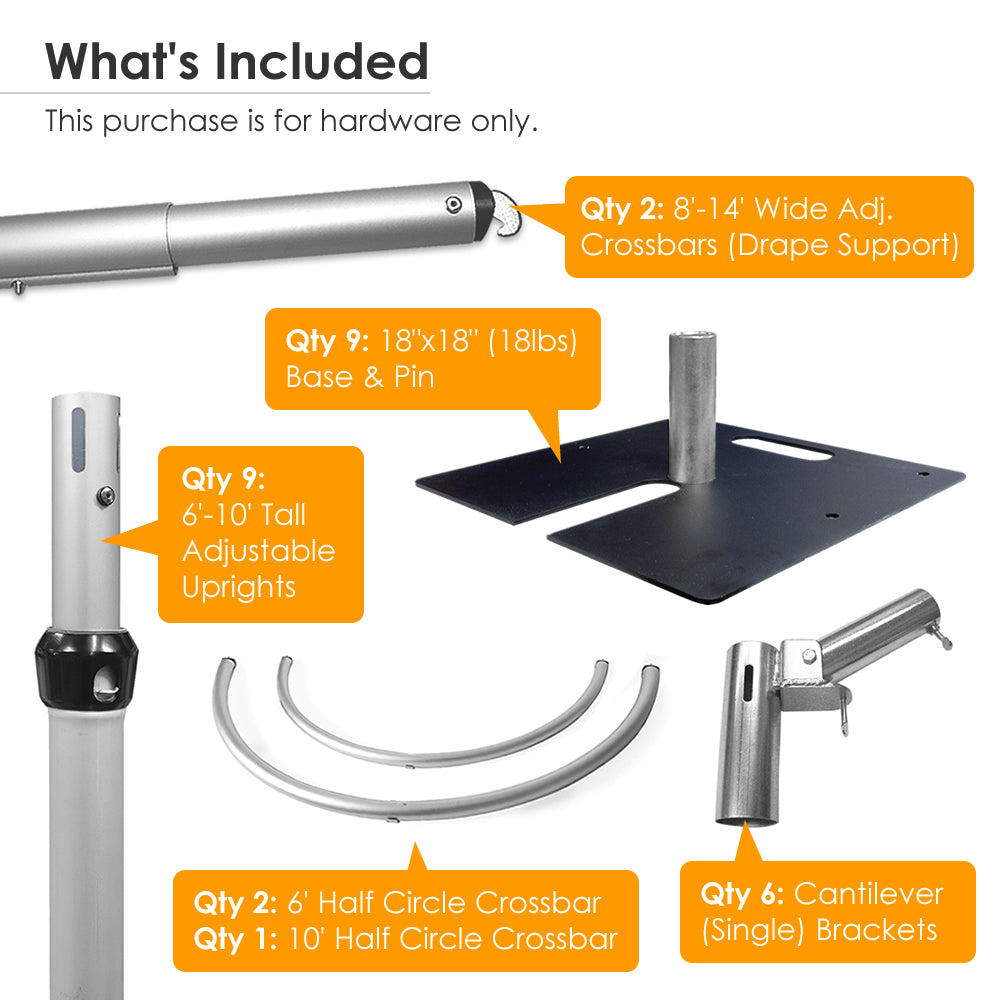 What's Included

This purchase is for hardware only.

Qty 2: 8'-14' Wide Adj. Crossbars (Drape Support)

Qty 9: 18"x18" (18lbs) Base & Pin

Qty 9: 6'-10' Tall Adjustable Uprights

Qty 2: 6' Half Circle Crossbar
Qty 1: 10' Half Circle Crossbar

Qty 6: Cantilever (Single) Brackets