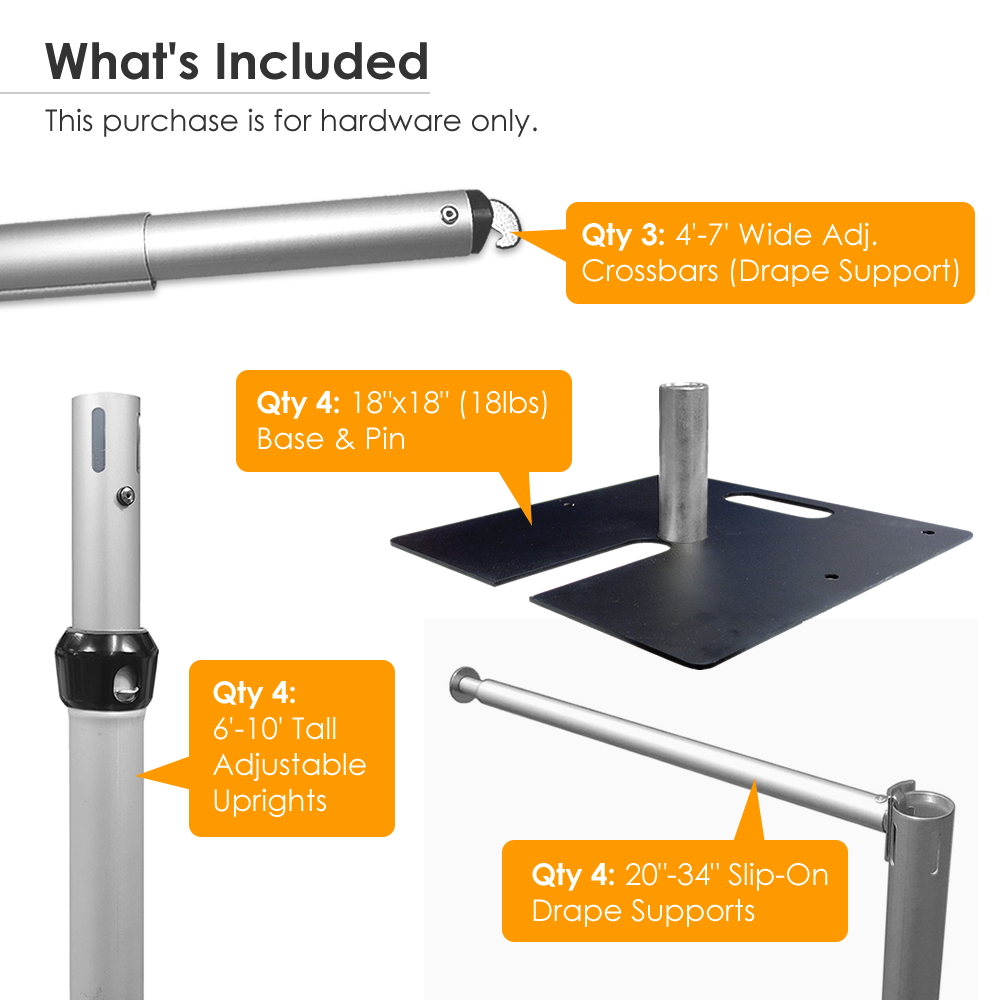 What's Included

This purchase is for hardware only.

Qty 3: 4'-7' Wide Adj. Crossbars (Drape Support)

Qty 4: 18"x18" (18lbs) Base & Pin

Qty 4: 6'-10' Tall Adjustable Uprights

Qty 4: 20"-34" Slip-On Drape Supports