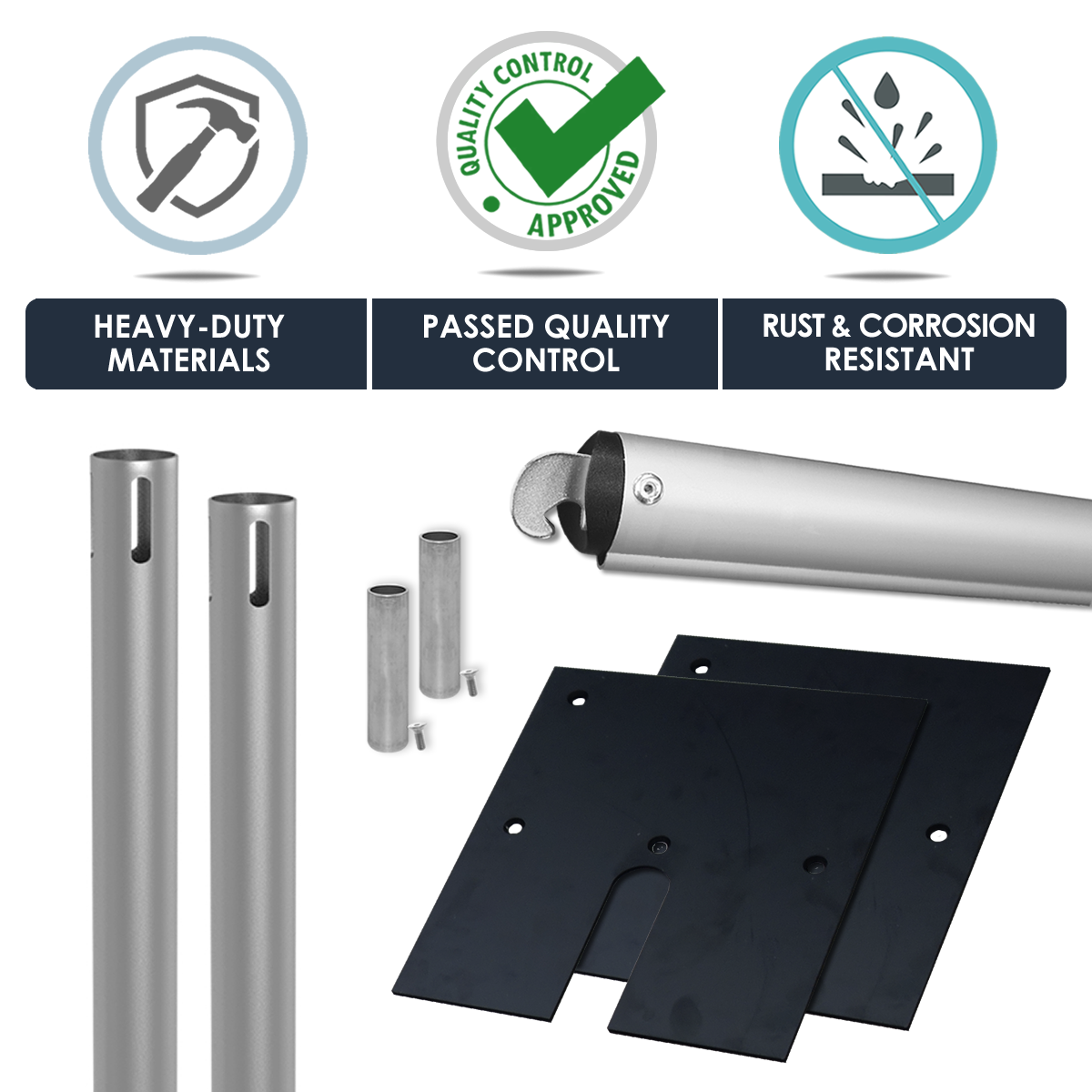 QUALITY CONTROL
APPROVED

HEAVY-DUTY MATERIALS

PASSED QUALITY CONTROL

RUST & CORROSION RESISTANT